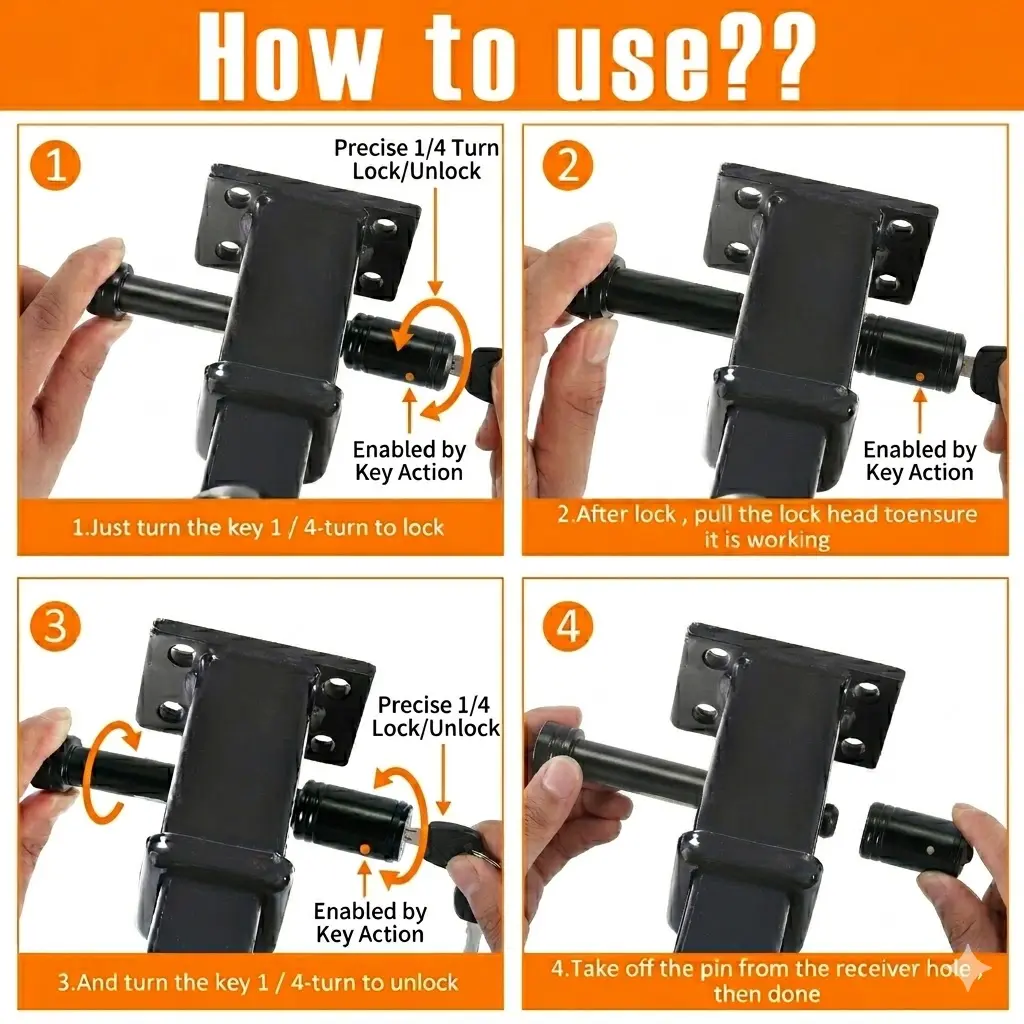 How to use??

1

Precise 1/4 Turn Lock/Unlock

Enabled by Key Action

1.Just turn the key 1 / 4-turn to lock

2

Enabled by Key Action

2.After lock , pull the lock head toensure it is working

3

Precise 1/4 Lock/Unlock

Enabled by Key Action

3.And turn the key 1 / 4-turn to unlock

4

4.Take off the pin from the receiver hole , then done